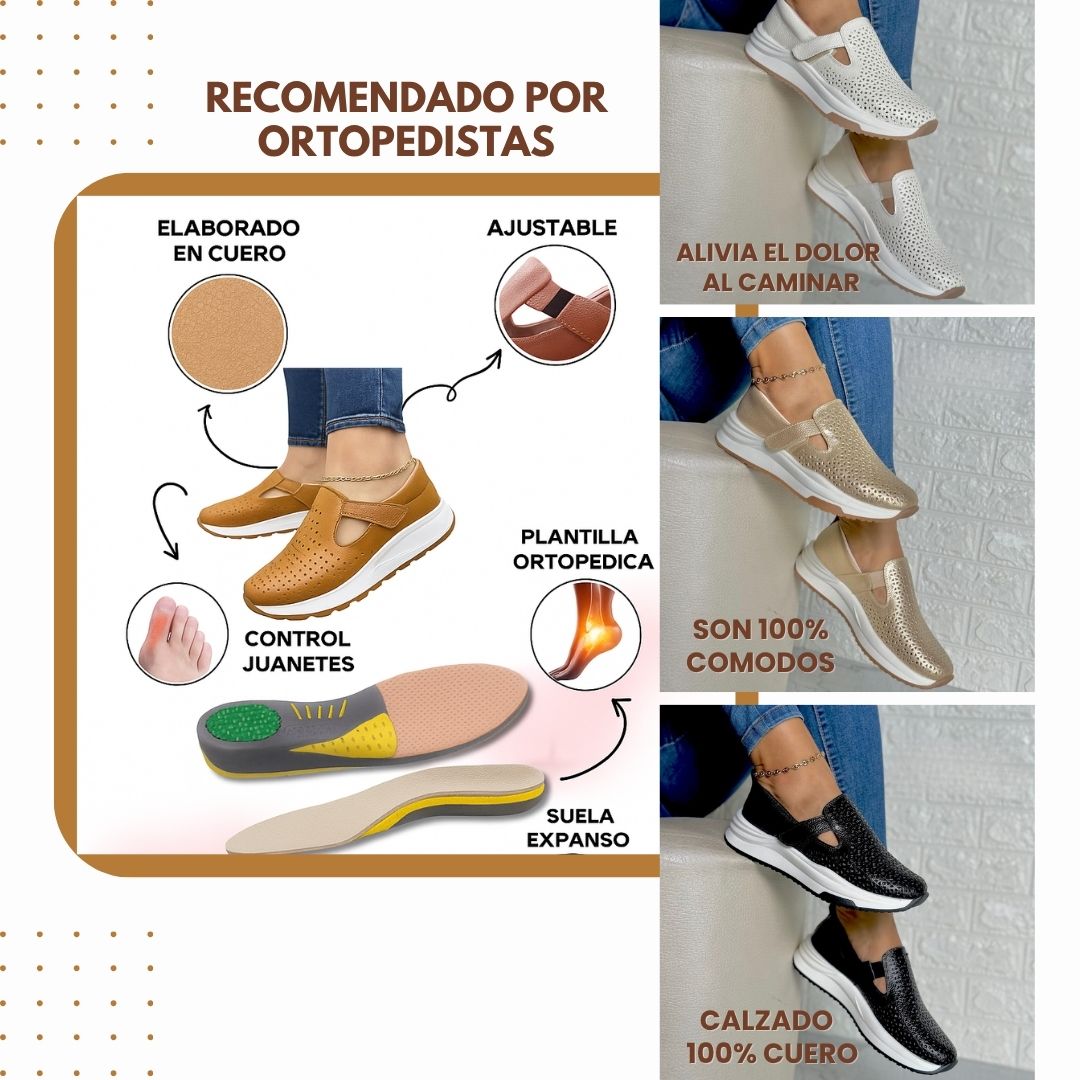 RECOMENDADO POR ORTOPEDISTAS

ELABORADO EN CUERO

AJUSTABLE

PLANTILLA ORTOPEDICA

CONTROL JUANETES

SUELA EXPANSO

ALIVIA EL DOLOR AL CAMINAR

SON 100% COMODOS

CALZADO 100% CUERO